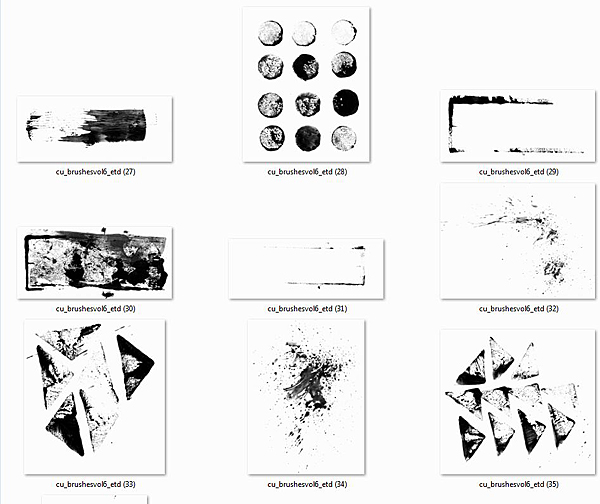 cu_brushesvol6_etd (27)

cu_brushesvol6_etd (28)

cu_brushesvol6_etd (29)

cu_brushesvol6_etd (30)

cu_brushesvol6_etd (31)

cu_brushesvol6_etd (32)

cu_brushesvol6_etd (33)

cu_brushesvol6_etd (34)

cu_brushesvol6_etd (35)